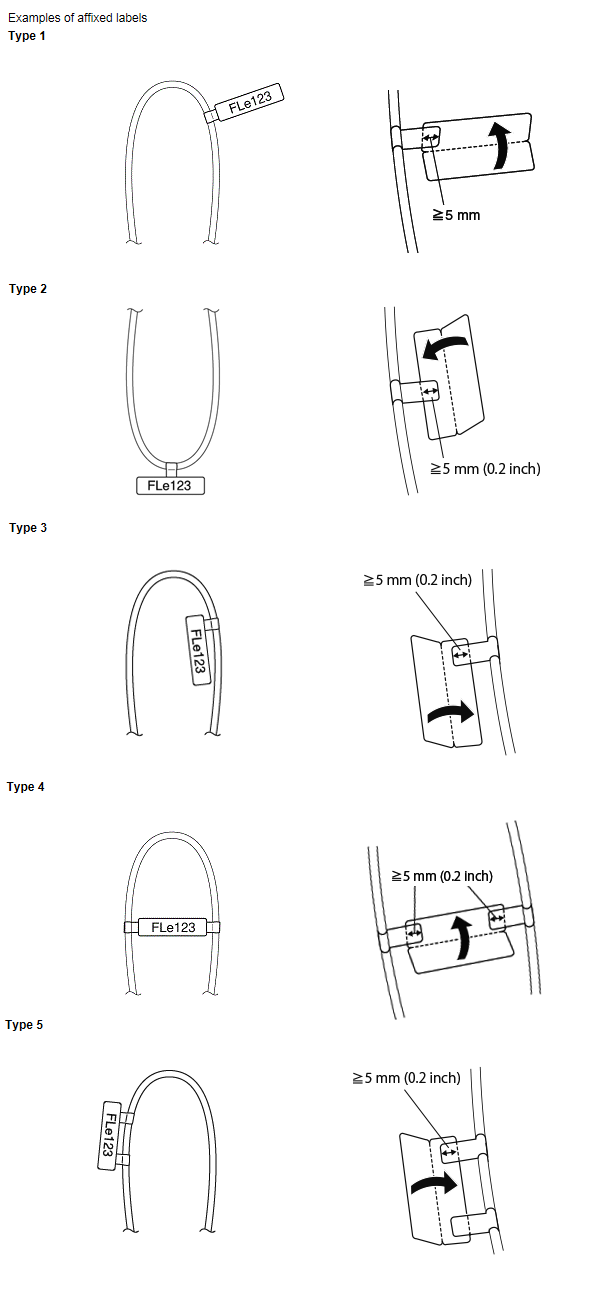 Examples of affixed labels

Type 1

FLe123

≧5 mm

Type 2

FLe123

≧5 mm (0.2 inch)

Type 3

FLe123

≧5 mm (0.2 inch)

Type 4

FLe123

≧5 mm (0.2 inch)

Type 5

FLe123

≧5 mm (0.2 inch)